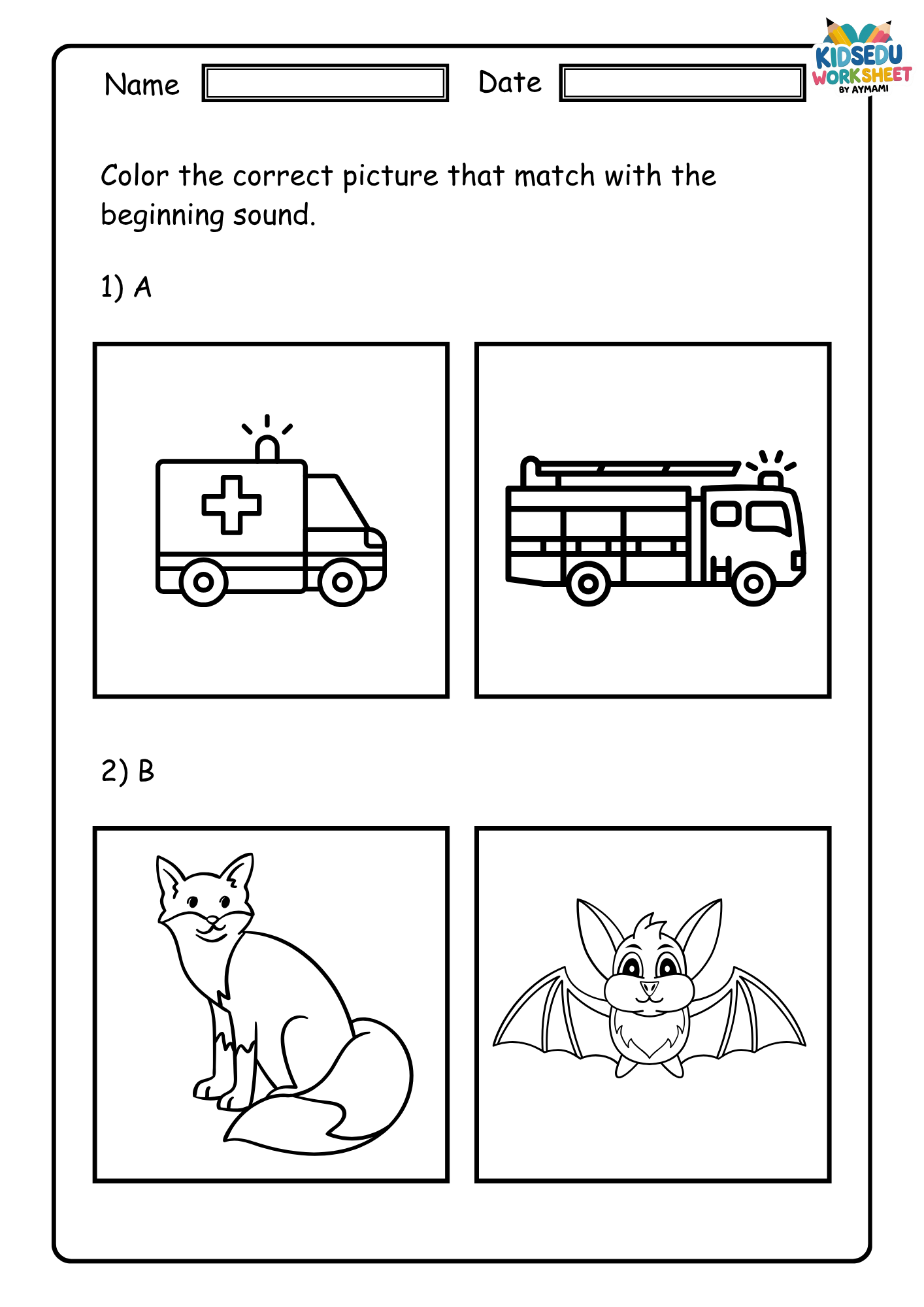 Name

Date

KIDSEDU WORKSHEET BY AYMAMI

Color the correct picture that match with the beginning sound.

1) A

2) B