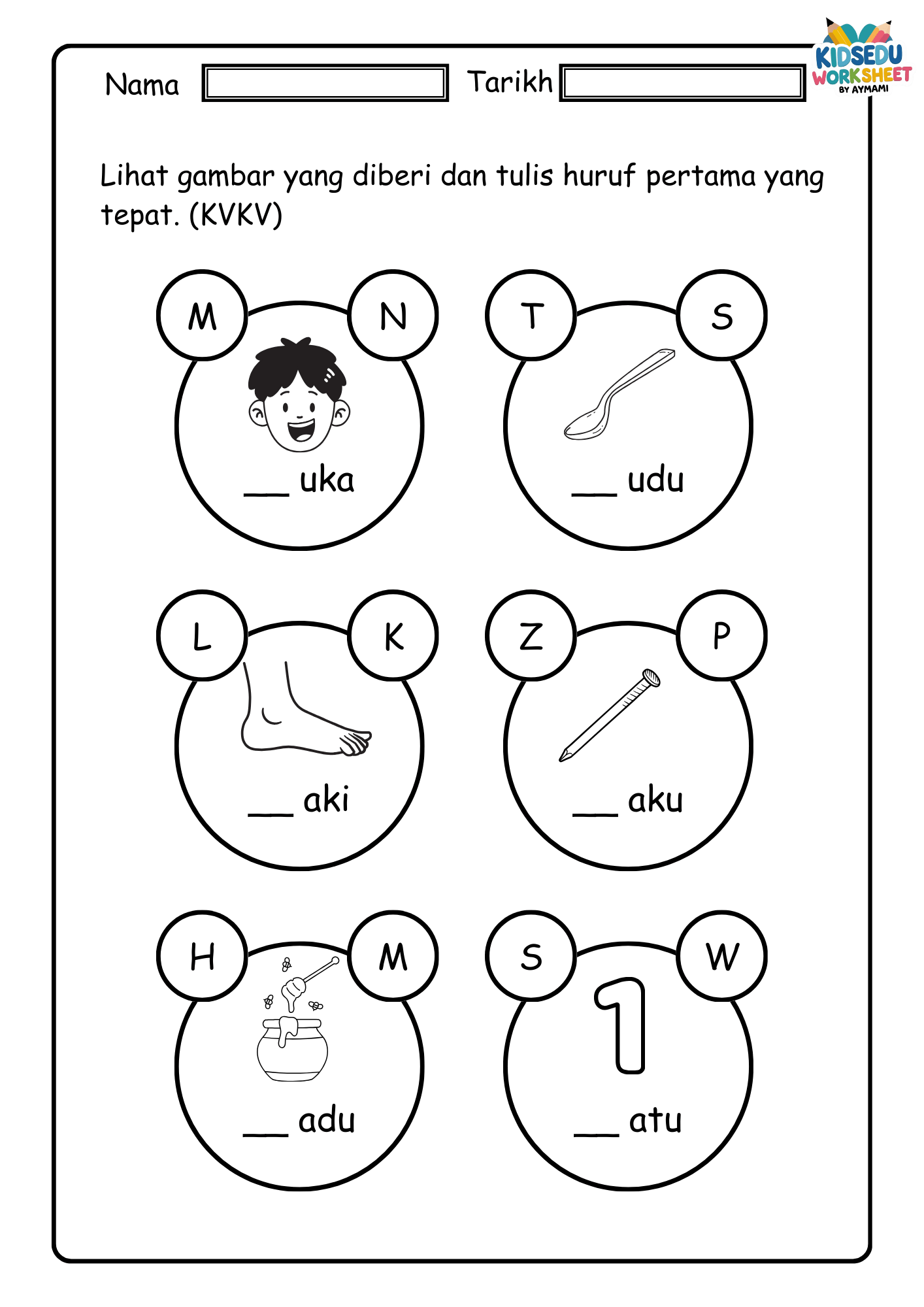 Nama

Tarikh

KIDSEDU WORKSHEET BY AYMAMI

Lihat gambar yang diberi dan tulis huruf pertama yang tepat. (KVKV)

M N

__ uka

T S

__ udu

L K

__ aki

Z P

__ aku

H M

__ adu

S W

1

__ atu