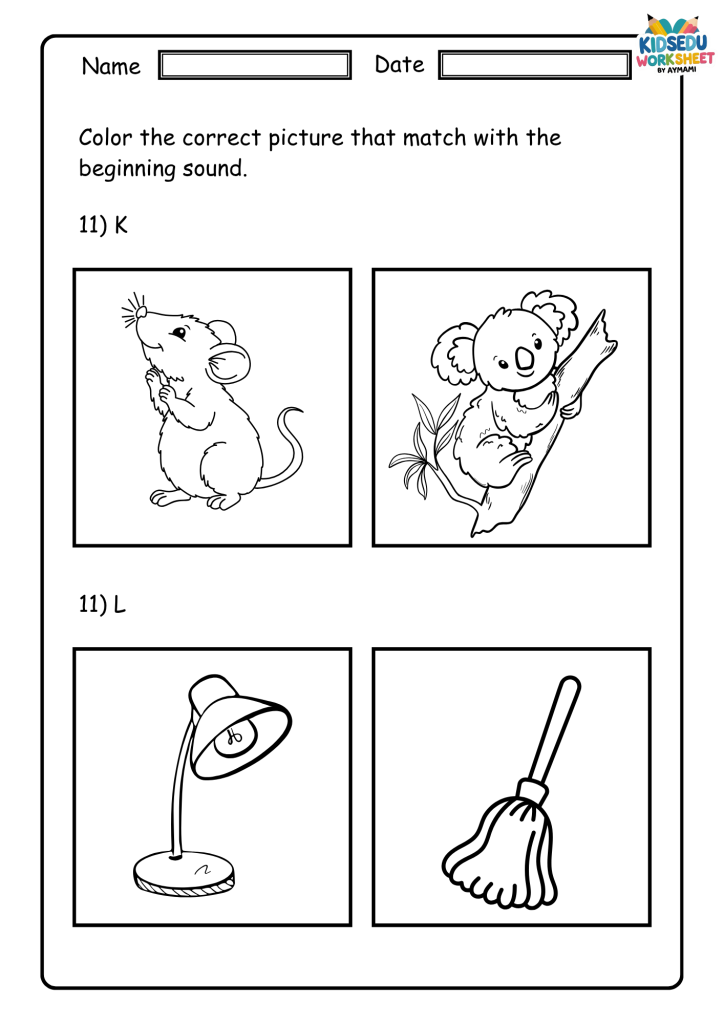 Name

Date

KIDSEDU WORKSHEET BY AYMAMI

Color the correct picture that match with the beginning sound.

11) K

11) L