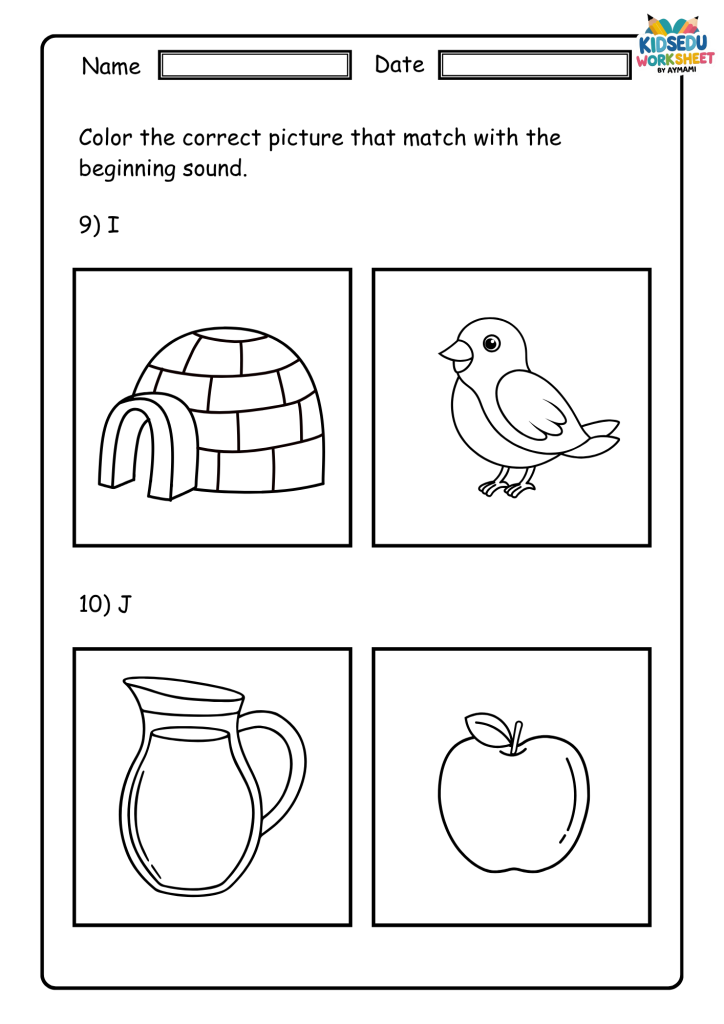 Name Date

KIDSEDU WORKSHEET BY AYMAMI

Color the correct picture that match with the beginning sound.

9) I

10) J