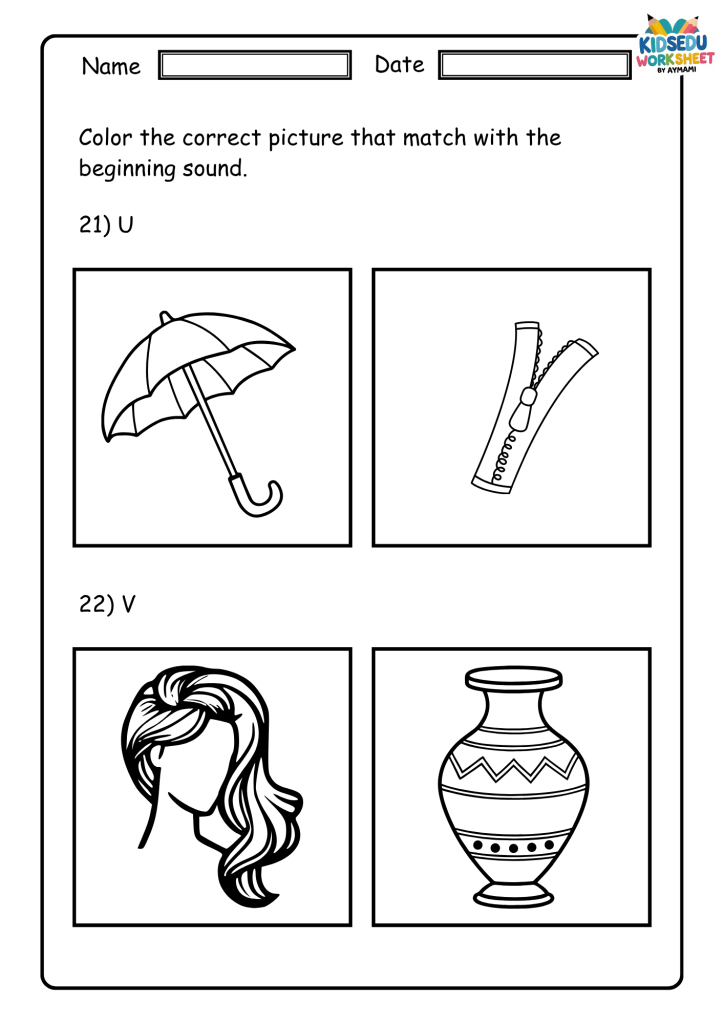 Name Date

KIDSEDU WORKSHEET BY AYMAMI

Color the correct picture that match with the beginning sound.

21) U

22) V