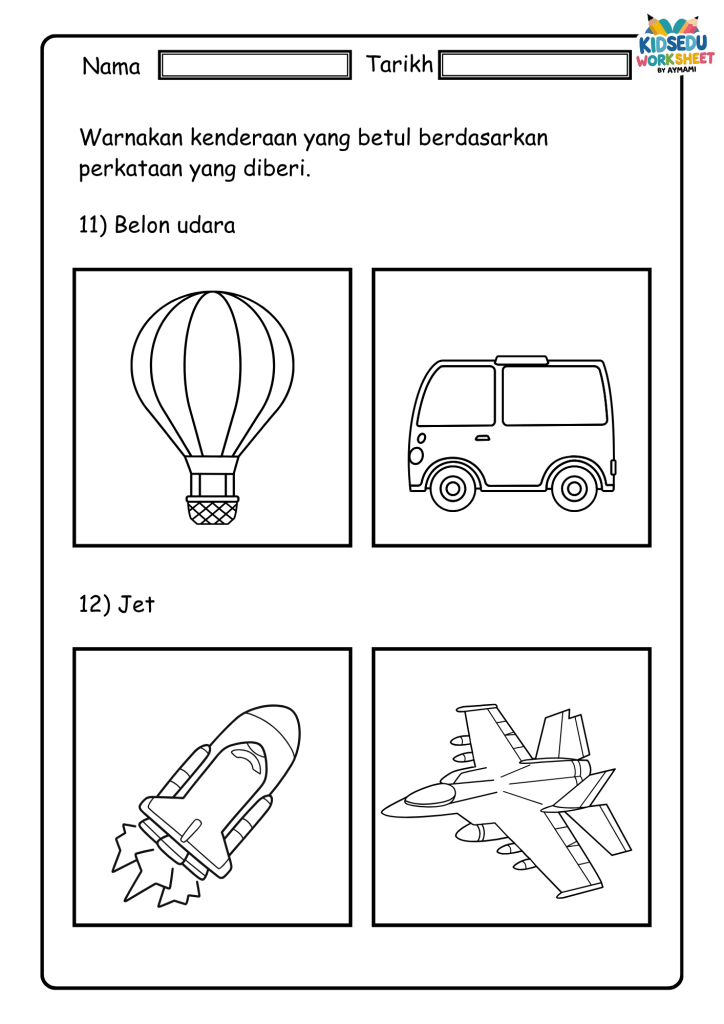 Nama Tarikh

KIDSEDU WORKSHEET BY AYMAMI

Warnakan kenderaan yang betul berdasarkan perkataan yang diberi.

11) Belon udara

12) Jet