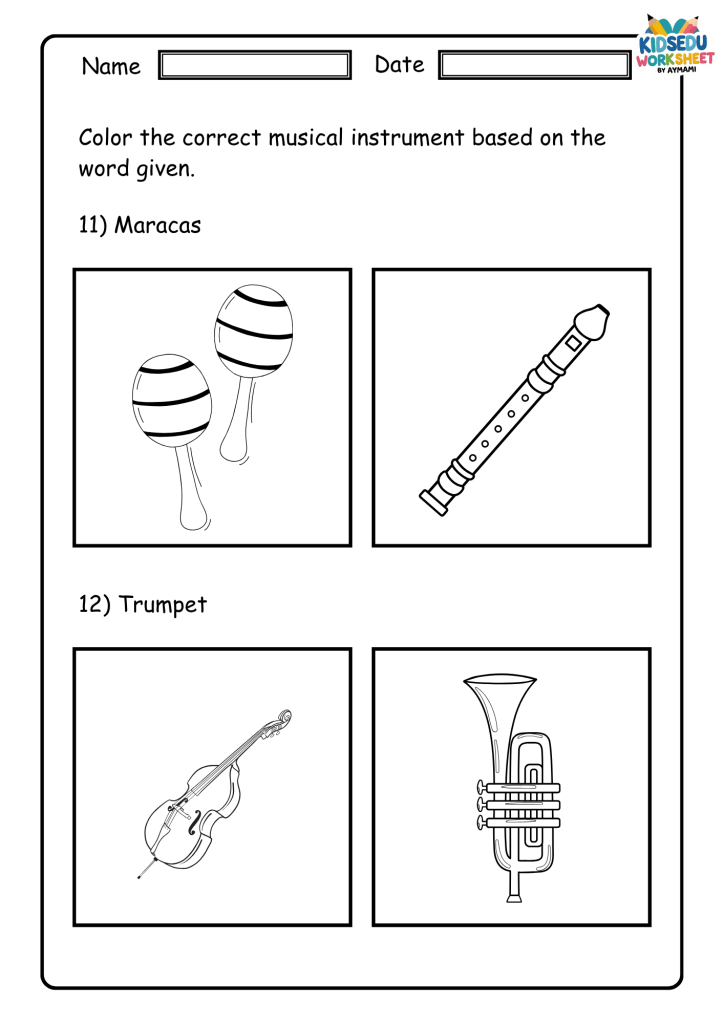 Name Date

KIDSEDU WORKSHEET BY AYMAMI

Color the correct musical instrument based on the word given.

11) Maracas

12) Trumpet