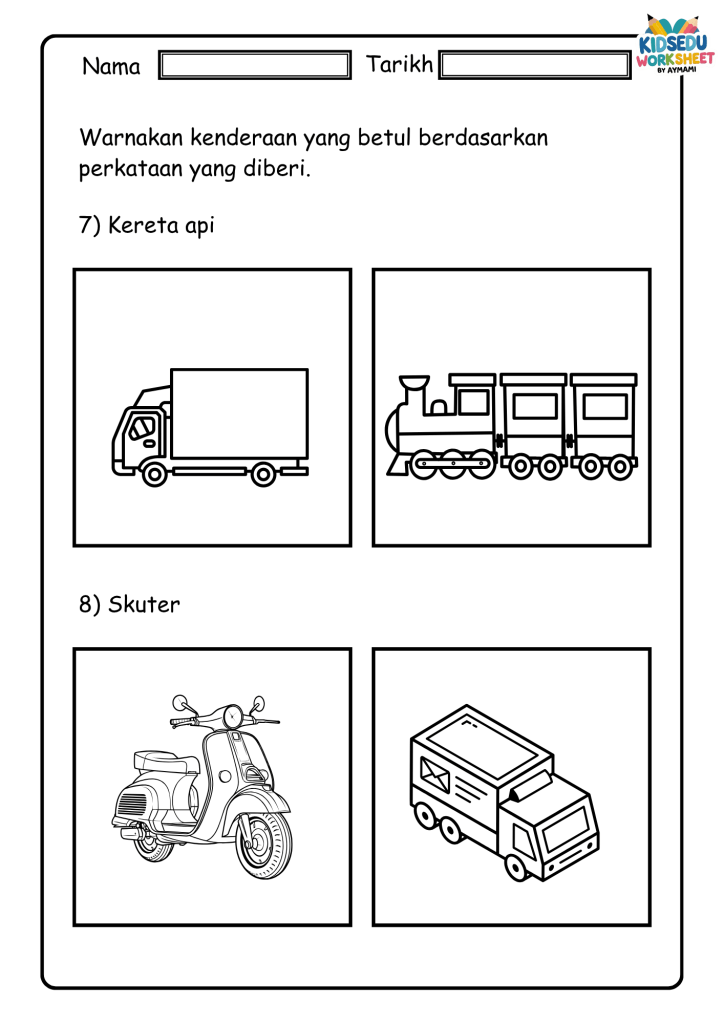 Nama

Tarikh

KIDSEDU WORKSHEET BY AYMAMI

Warnakan kenderaan yang betul berdasarkan perkataan yang diberi.

7) Kereta api

8) Skuter