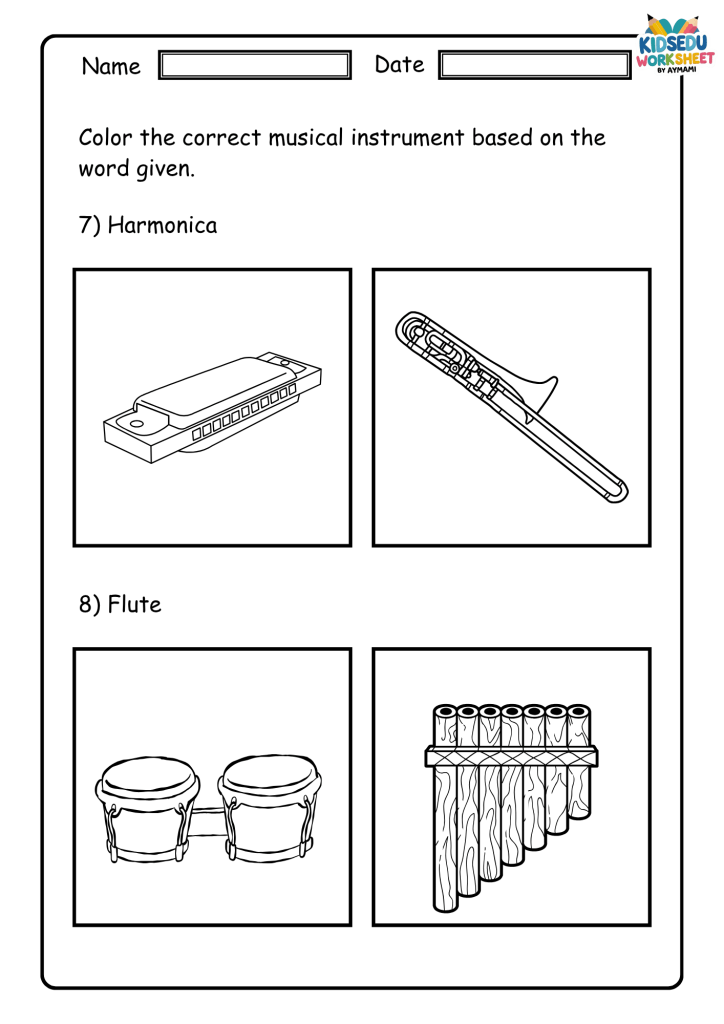 Name Date

KIDSEDU WORKSHEET BY AYMAMI

Color the correct musical instrument based on the word given.

7) Harmonica

8) Flute