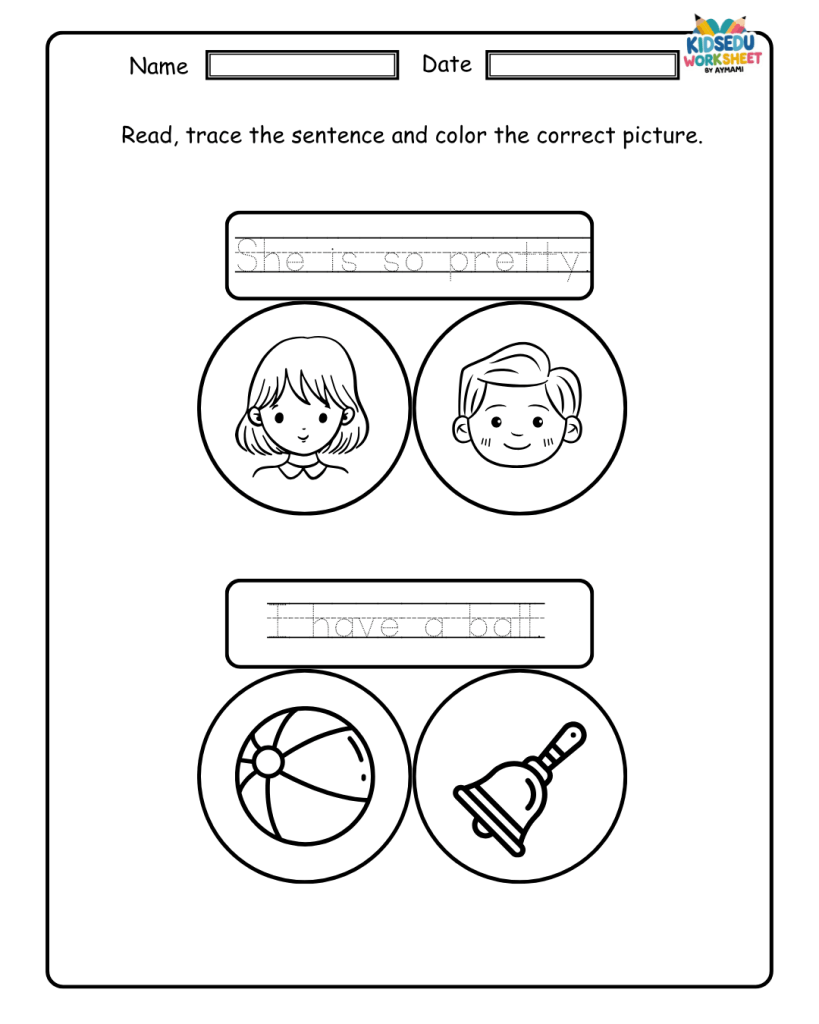 Name Date

KIDSEDU WORKSHEET BY AYMAMI

Read, trace the sentence and color the correct picture.

She is so pretty.

I have a ball.